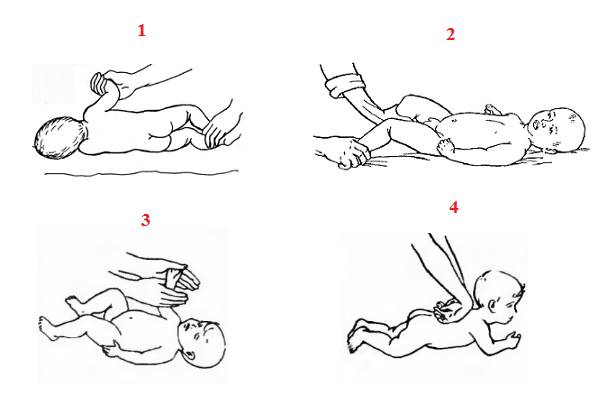 1

2

3

4